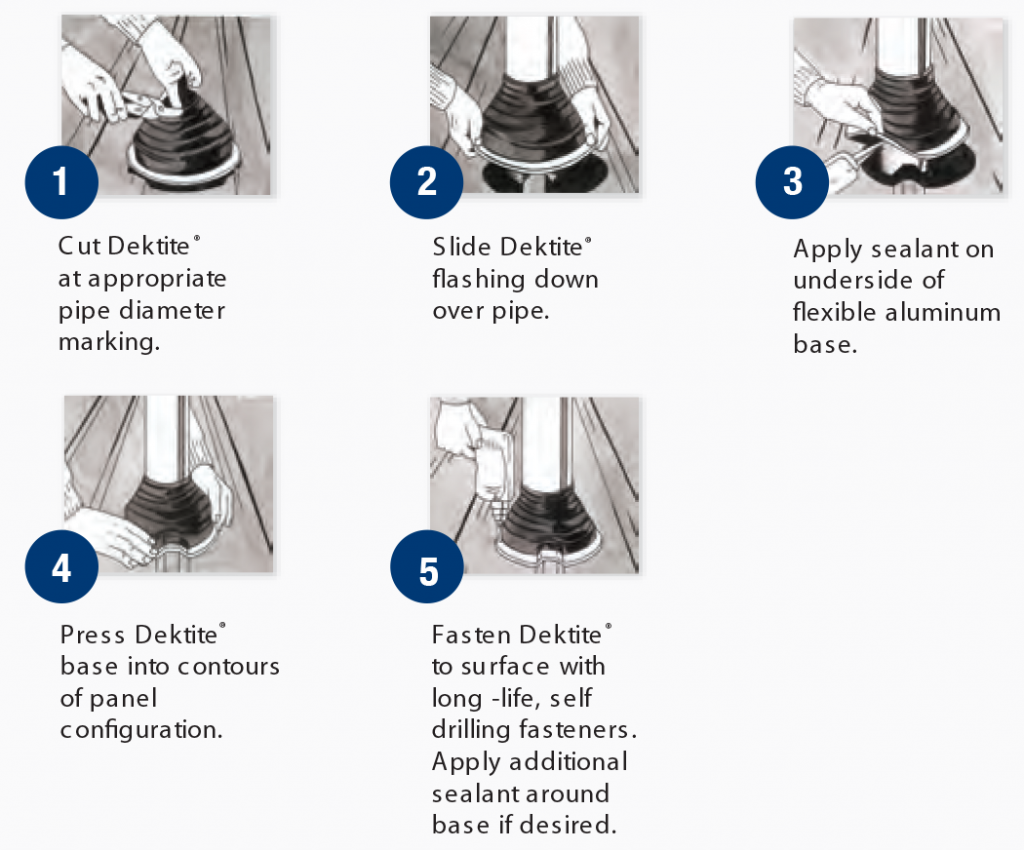 1

Cut Dektite® at appropriate pipe diameter marking.

2

Slide Dektite® flashing down over pipe.

3

Apply sealant on underside of flexible aluminum base.

4

Press Dektite® base into contours of panel configuration.

5

Fasten Dektite® to surface with long -life, self drilling fasteners. Apply additional sealant around base if desired.