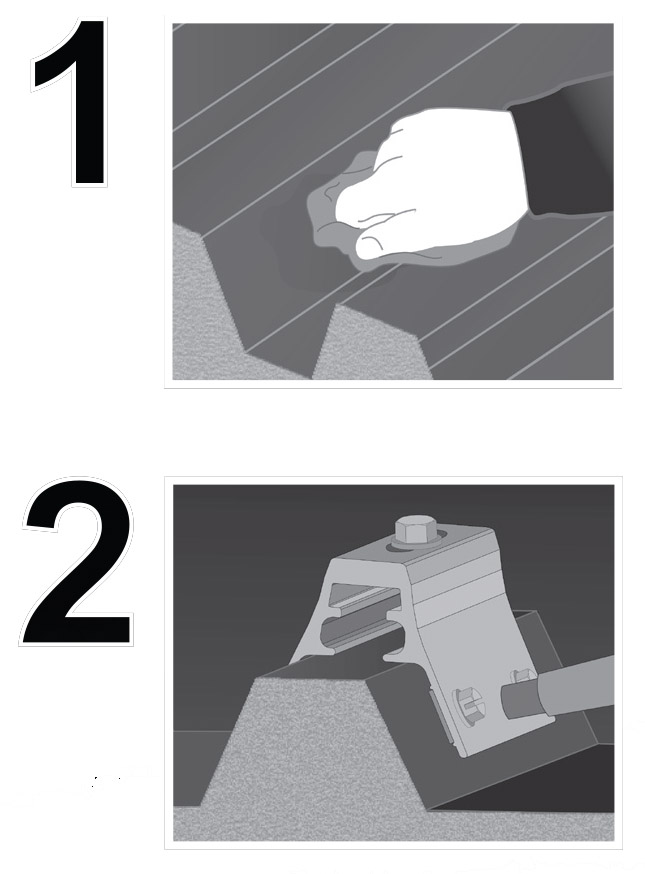 1

2